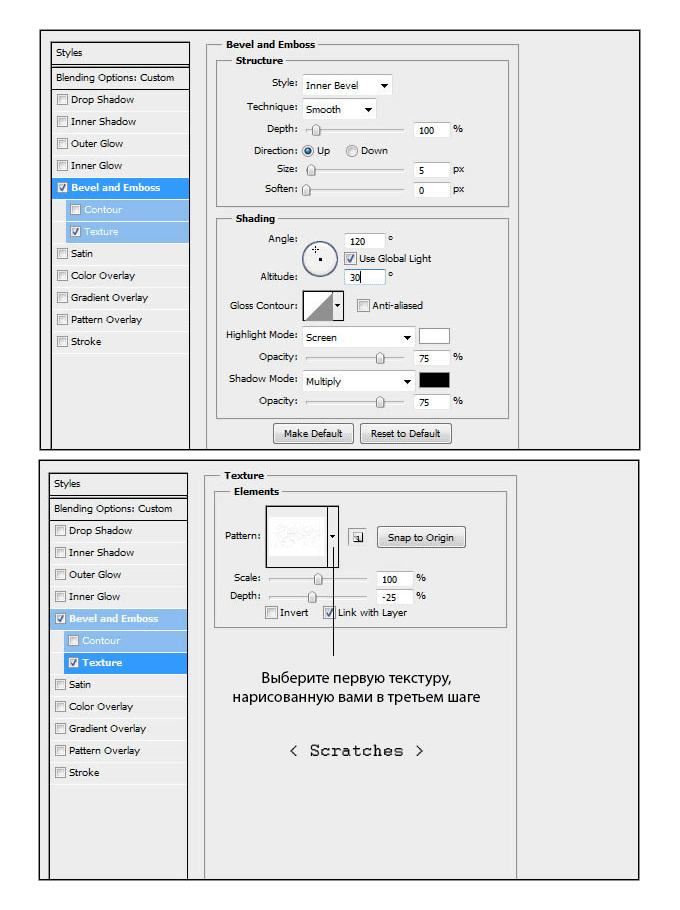 Styles
Blending Options: Custom
Drop Shadow
Inner Shadow
Outer Glow
Inner Glow
Bevel and Emboss
Contour
Texture
Satin
Color Overlay
Gradient Overlay
Pattern Overlay
Stroke

Bevel and Emboss
Structure
Style: Inner Bevel
Technique: Smooth
Depth: 100 %
Direction: Up Down
Size: 5 px
Soften: 0 px

Shading
Angle: 120 °
Use Global Light
Altitude: 30 °
Gloss Contour: Anti-aliased
Highlight Mode: Screen
Opacity: 75 %
Shadow Mode: Multiply
Opacity: 75 %
Make Default Reset to Default

Styles
Blending Options: Custom
Drop Shadow
Inner Shadow
Outer Glow
Inner Glow
Bevel and Emboss
Contour
Texture
Satin
Color Overlay
Gradient Overlay
Pattern Overlay
Stroke

Texture
Elements
Pattern: Snap to Origin
Scale: 100 %
Depth: -25 %
Invert Link with Layer

Выберите первую текстуру, нарисованную вами в третьем шаге

< Scratches >